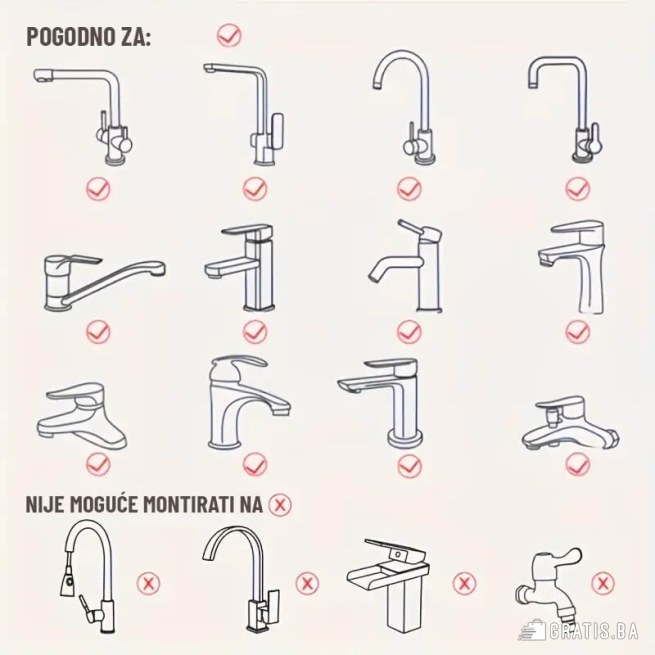 POGODNO ZA:

NIJE MOGUĆE MONTIRATI NA

GRATIS.BA